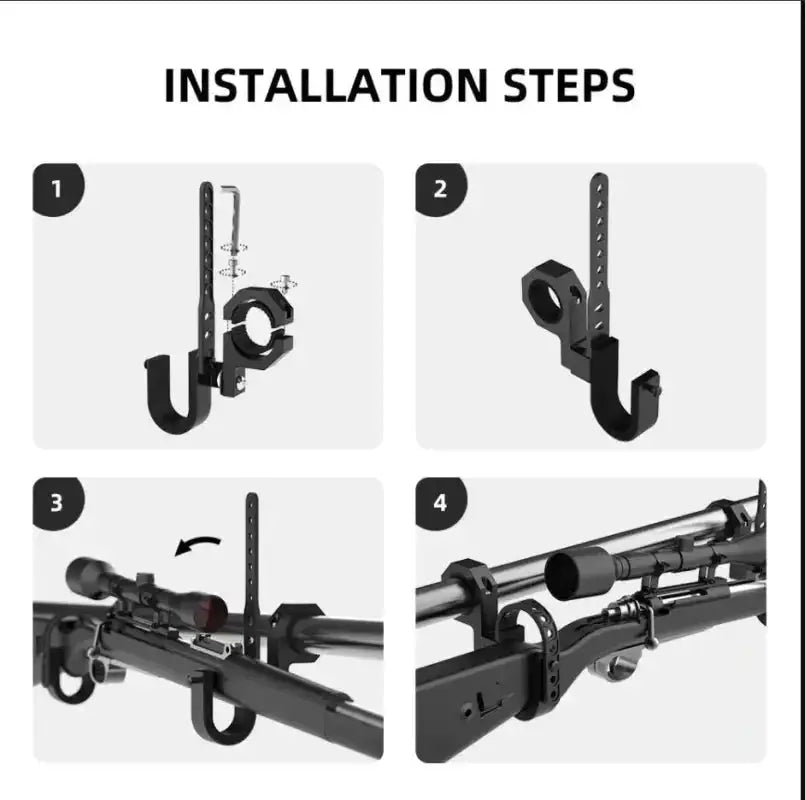 INSTALLATION STEPS

1

2

3

4