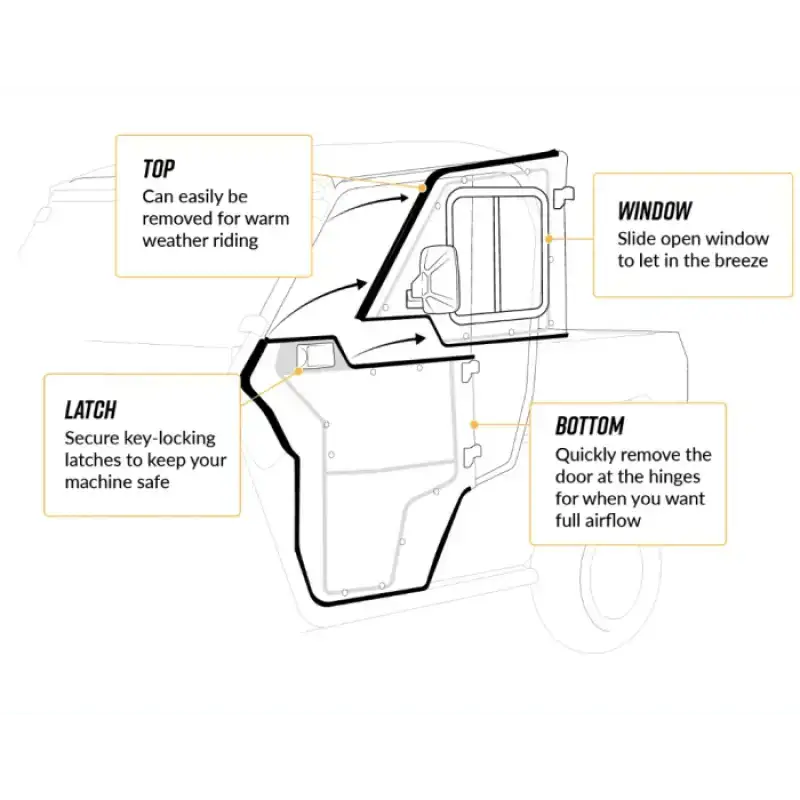 TOP
Can easily be removed for warm weather riding

WINDOW
Slide open window to let in the breeze

LATCH
Secure key-locking latches to keep your machine safe

BOTTOM
Quickly remove the door at the hinges for when you want full airflow